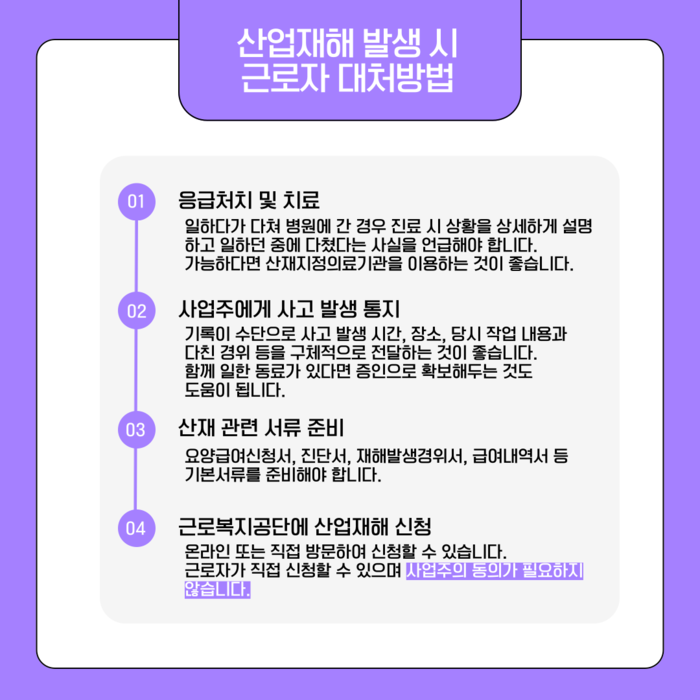 산업재해 발생 시
근로자 대처방법

01

응급처치 및 치료

일하다가 다쳐 병원에 간 경우 진료 시 상황을 상세하게 설명하고 일하던 중에 다쳤다는 사실을 언급해야 합니다. 가능하다면 산재지정의료기관을 이용하는 것이 좋습니다.

02

사업주에게 사고 발생 통지

기록이 수단으로 사고 발생 시간, 장소, 당시 작업 내용과 다친 경위 등을 구체적으로 전달하는 것이 좋습니다. 함께 일한 동료가 있다면 증인으로 확보해두는 것도 도움이 됩니다.

03

산재 관련 서류 준비

요양급여신청서, 진단서, 재해발생경위서, 급여내역서 등 기본서류를 준비해야 합니다.

04

근로복지공단에 산업재해 신청

온라인 또는 직접 방문하여 신청할 수 있습니다. 근로자가 직접 신청할 수 있으며 사업주의 동의가 필요하지 않습니다.